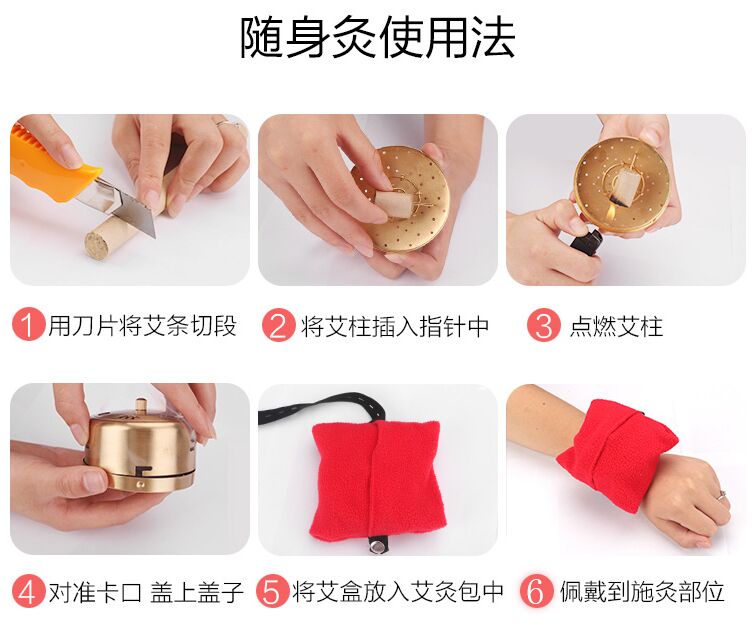 随身灸使用法

1 用刀片将艾条切段

2 将艾柱插入指针中

3 点燃艾柱

4 对准卡口 盖上盖子

5 将艾盒放入艾灸包中

6 佩戴到施灸部位