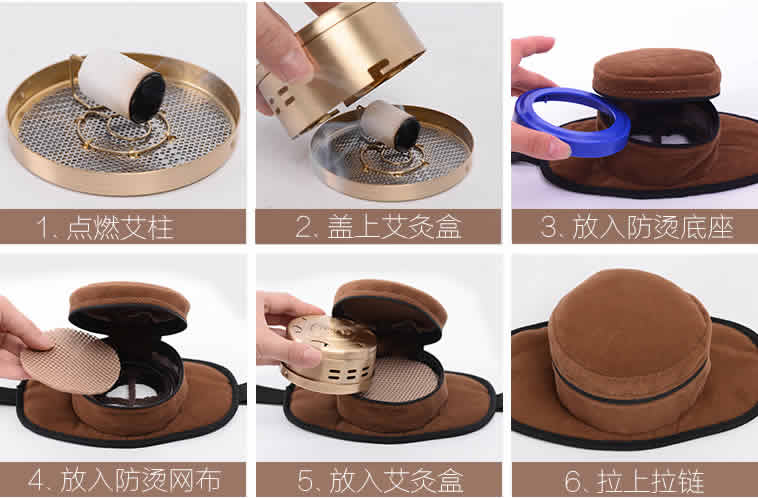 1、点燃艾柱

2、盖上艾灸盒

3、放入防烫底座

4、放入防烫网布

5、放入艾灸盒

6、拉上拉链