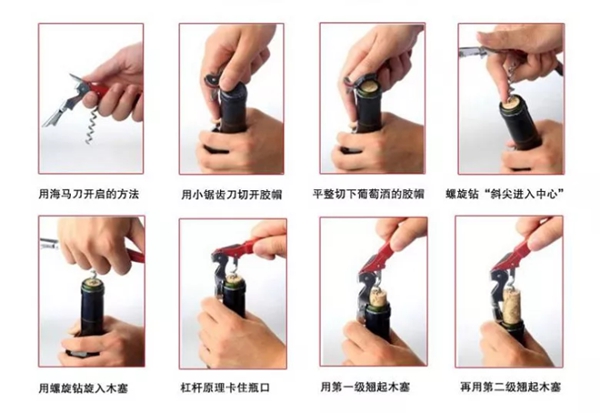 用海马刀开启的方法

用小锯齿刀切开胶帽

平整切下葡萄酒的胶帽

螺旋钻“斜尖进入中心”

用螺旋钻旋入木塞

杠杆原理卡住瓶口

用第一级翘起木塞

再用第二级翘起木塞